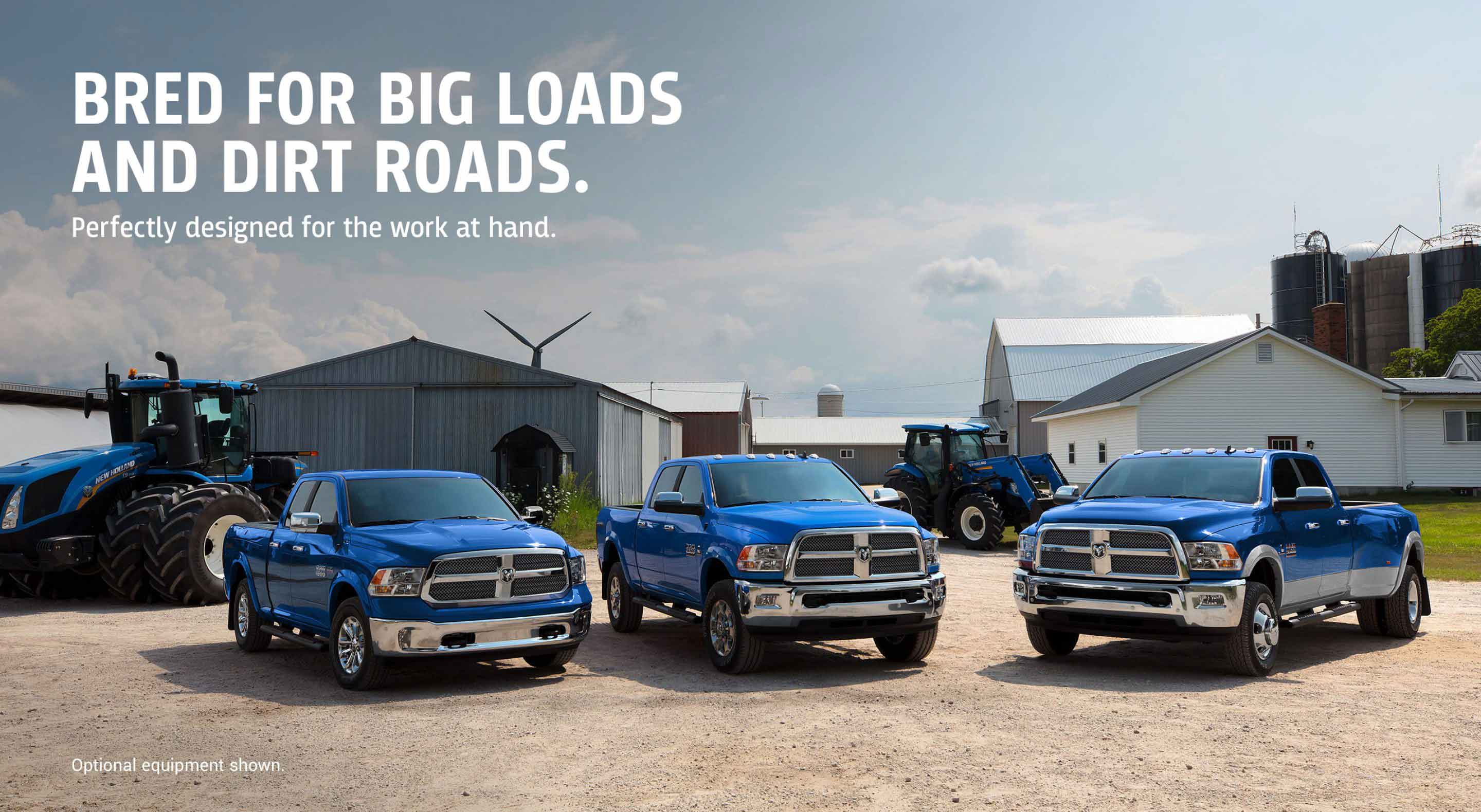 BRED FOR BIG LOADS AND DIRT ROADS.

Perfectly designed for the work at hand.

NEW HOLLAND

Optional equipment shown.